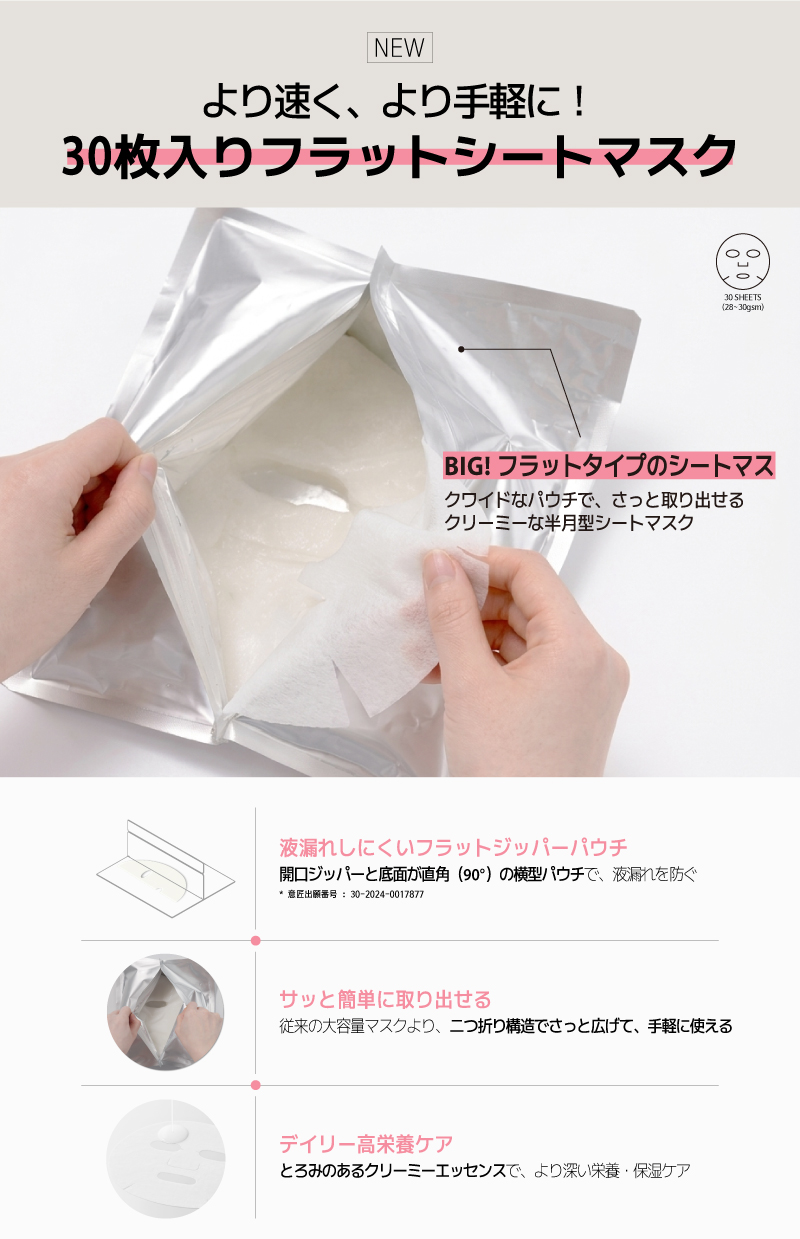 NEW

より速く、より手軽に！

30枚入りフラットシートマスク

30 SHEETS
(28~30gsm)

BIG! フラットタイプのシートマス

クワイドなパウチで、さっと取り出せる
クリーミーな半月型シートマスク

液漏れしにくいフラットジッパーパウチ

開口ジッパーと底面が直角（90°）の横型パウチで、液漏れを防ぐ

* 意匠出願番号 ： 30-2024-0017877

サッと簡単に取り出せる

従来の大容量マスクより、二つ折り構造でさっと広げて、手軽に使える

デイリー高栄養ケア

とろみのあるクリーミーエッセンスで、より深い栄養・保湿ケア